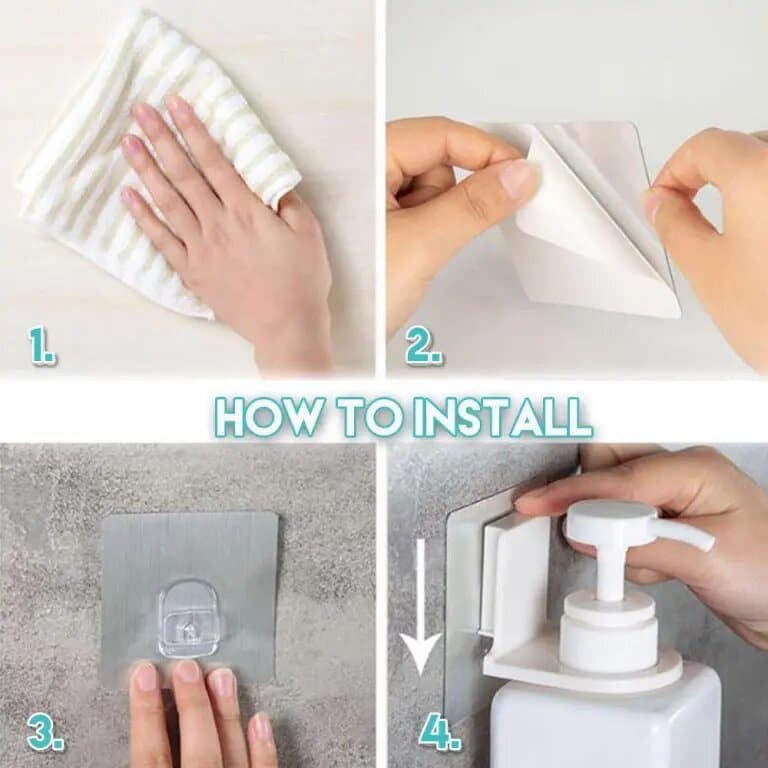 1.

2.

HOW TO INSTALL

3.

4.